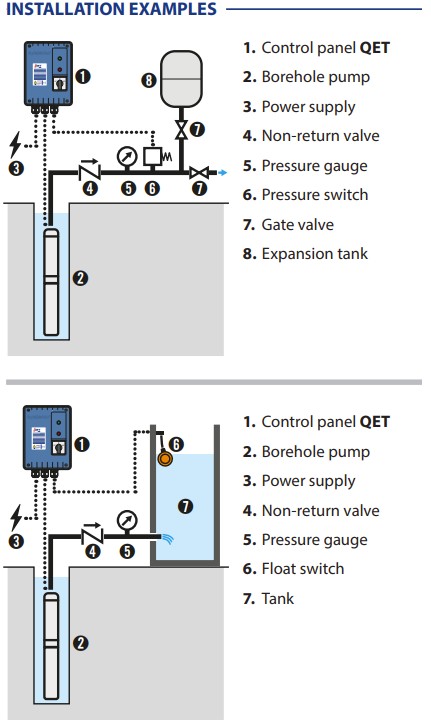 INSTALLATION EXAMPLES

1
8
7
3
4 5 6 7
2

1. Control panel QET
2. Borehole pump
3. Power supply
4. Non-return valve
5. Pressure gauge
6. Pressure switch
7. Gate valve
8. Expansion tank

1
6
7
3
4 5
2

1. Control panel QET
2. Borehole pump
3. Power supply
4. Non-return valve
5. Pressure gauge
6. Float switch
7. Tank